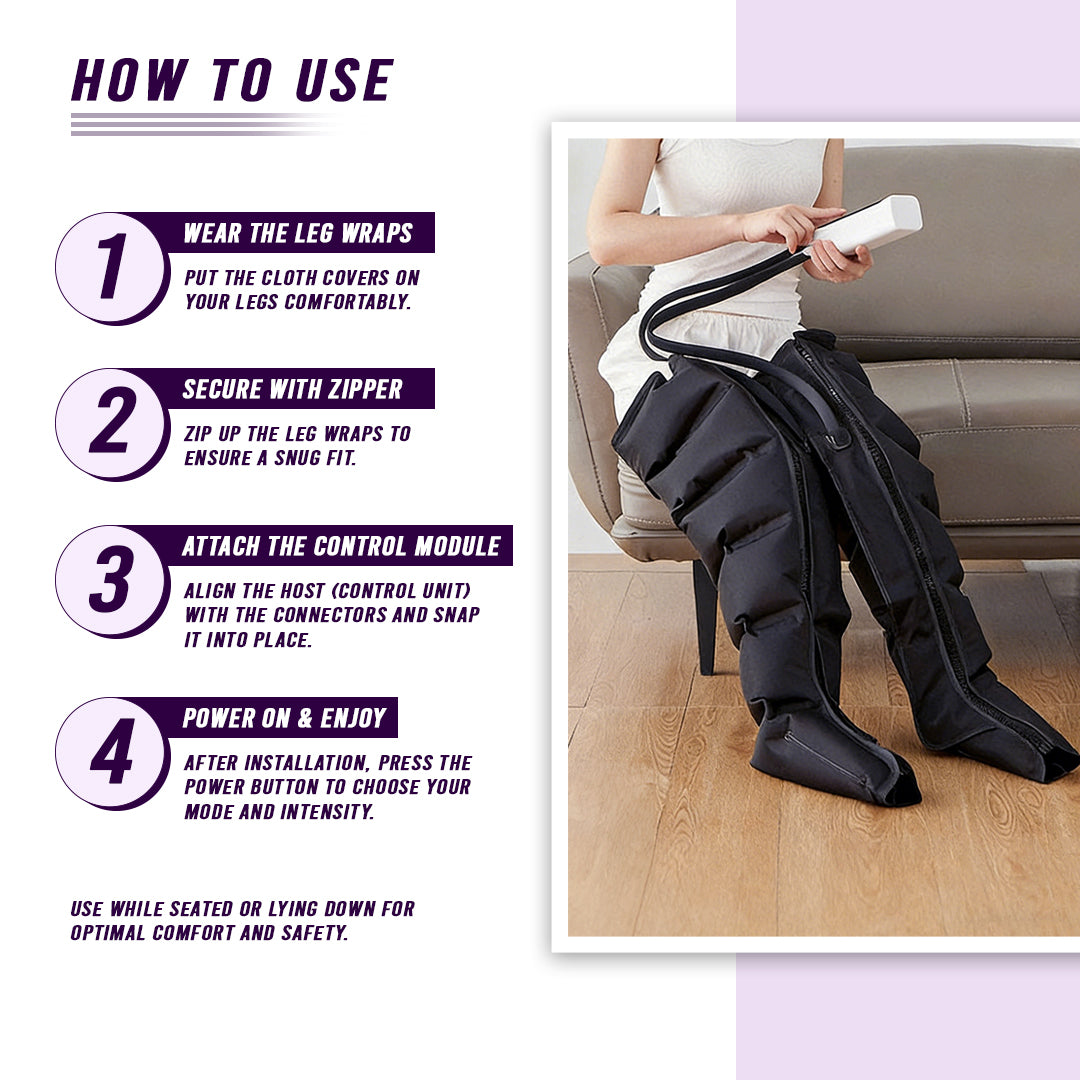 HOW TO USE

1
WEAR THE LEG WRAPS
PUT THE CLOTH COVERS ON YOUR LEGS COMFORTABLY.

2
SECURE WITH ZIPPER
ZIP UP THE LEG WRAPS TO ENSURE A SNUG FIT.

3
ATTACH THE CONTROL MODULE
ALIGN THE HOST (CONTROL UNIT) WITH THE CONNECTORS AND SNAP IT INTO PLACE.

4
POWER ON & ENJOY
AFTER INSTALLATION, PRESS THE POWER BUTTON TO CHOOSE YOUR MODE AND INTENSITY.

USE WHILE SEATED OR LYING DOWN FOR OPTIMAL COMFORT AND SAFETY.