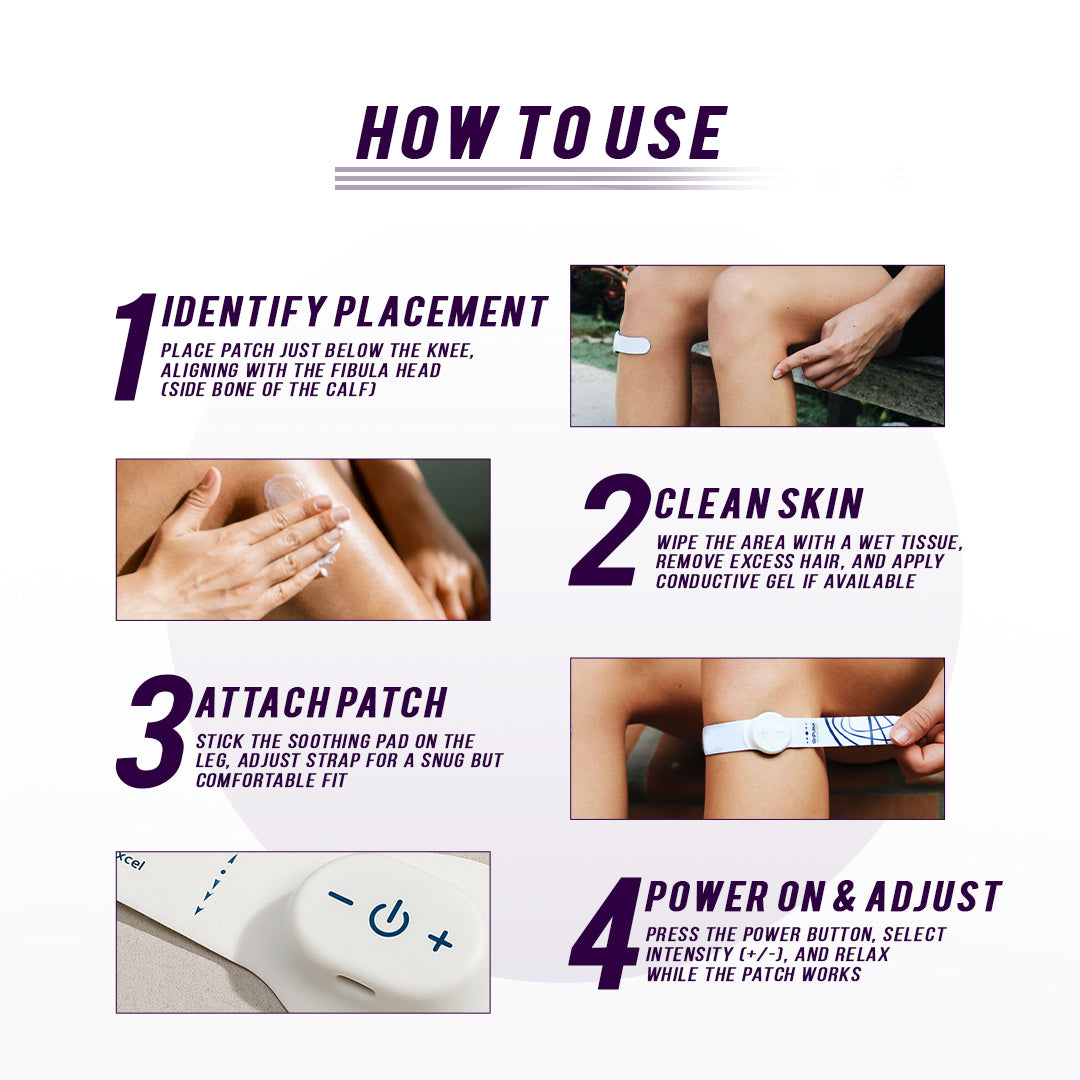 HOW TO USE

1 IDENTIFY PLACEMENT
PLACE PATCH JUST BELOW THE KNEE, ALIGNING WITH THE FIBULA HEAD (SIDE BONE OF THE CALF)

2 CLEAN SKIN
WIPE THE AREA WITH A WET TISSUE, REMOVE EXCESS HAIR, AND APPLY CONDUCTIVE GEL IF AVAILABLE

3 ATTACH PATCH
STICK THE SOOTHING PAD ON THE LEG, ADJUST STRAP FOR A SNUG BUT COMFORTABLE FIT

xcel
−
+

4 POWER ON & ADJUST
PRESS THE POWER BUTTON, SELECT INTENSITY (+/-), AND RELAX WHILE THE PATCH WORKS